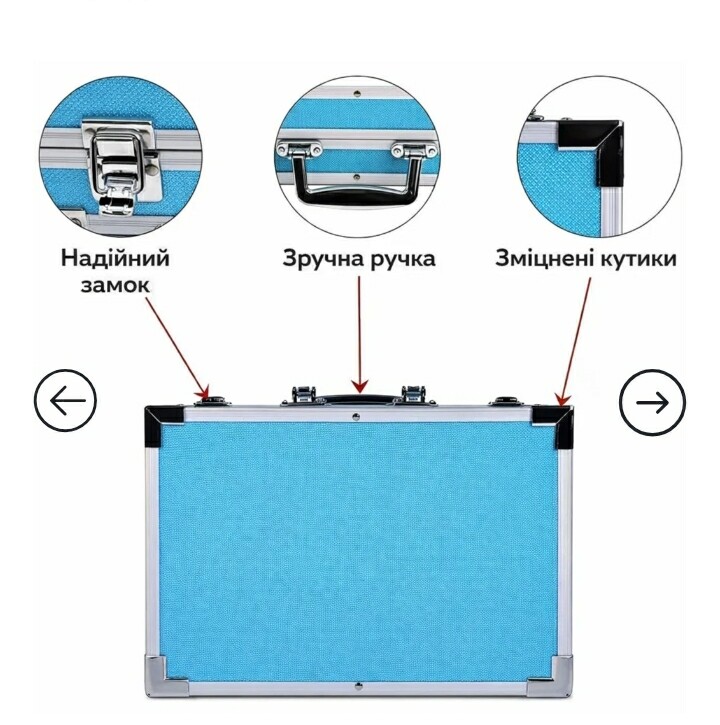 Надійний замок

Зручна ручка

Зміцнені кутики