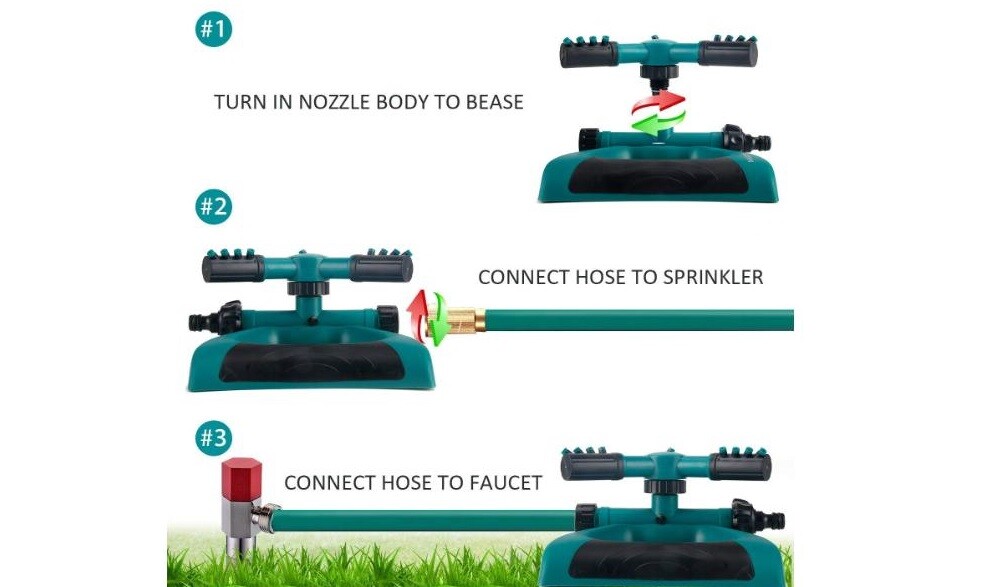 #1

TURN IN NOZZLE BODY TO BEASE

#2

CONNECT HOSE TO SPRINKLER

#3

CONNECT HOSE TO FAUCET