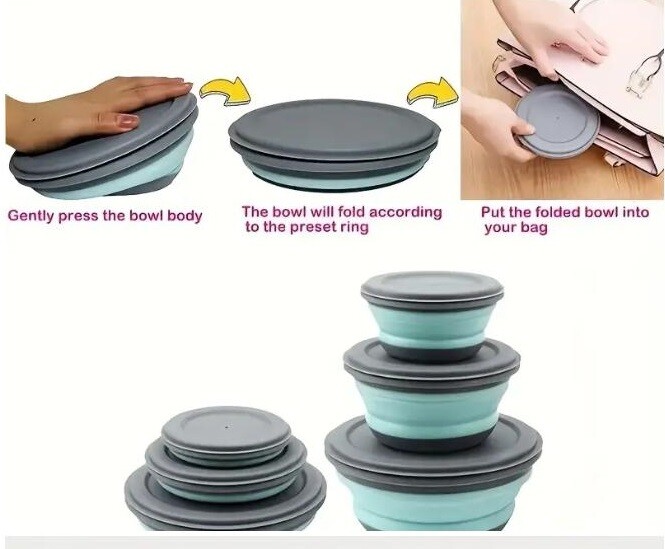 Gently press the bowl body

The bowl will fold according to the preset ring

Put the folded bowl into your bag