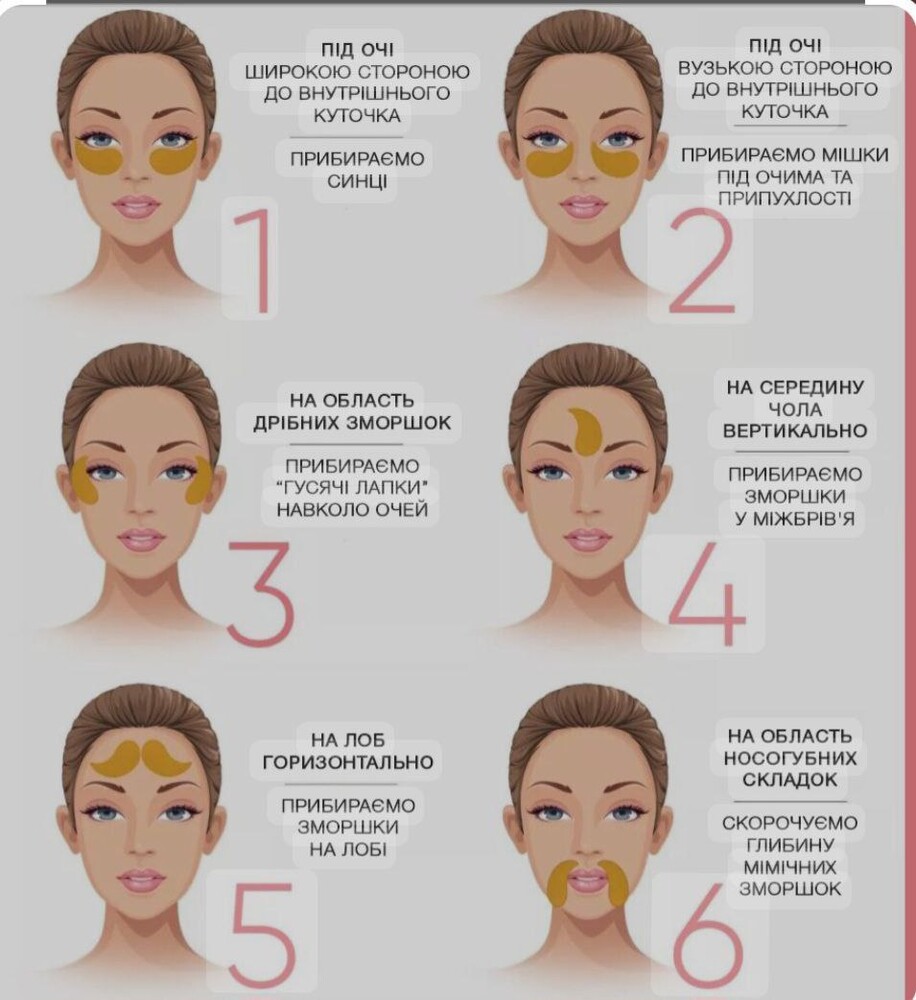 ПІД ОЧІ
ШИРОКОЮ СТОРОНОЮ ДО ВНУТРІШНЬОГО КУТОЧКА

ПРИБИРАЄМО СИНЦІ

1

ПІД ОЧІ
ВУЗЬКОЮ СТОРОНОЮ ДО ВНУТРІШНЬОГО КУТОЧКА

ПРИБИРАЄМО МІШКИ ПІД ОЧИМА ТА ПРИПУХЛОСТІ

2

НА ОБЛАСТЬ ДРІБНИХ ЗМОРШОК

ПРИБИРАЄМО "ГУСЯЧІ ЛАПКИ" НАВКОЛО ОЧЕЙ

3

НА СЕРЕДИНУ ЧОЛА ВЕРТИКАЛЬНО

ПРИБИРАЄМО ЗМОРШКИ У МІЖБРІВ'Я

4

НА ЛОБ ГОРИЗОНТАЛЬНО

ПРИБИРАЄМО ЗМОРШКИ НА ЛОБІ

5

НА ОБЛАСТЬ НОСОГУБНИХ СКЛАДОК

СКОРОЧУЄМО ГЛИБИНУ МІМІЧНИХ ЗМОРШОК

6