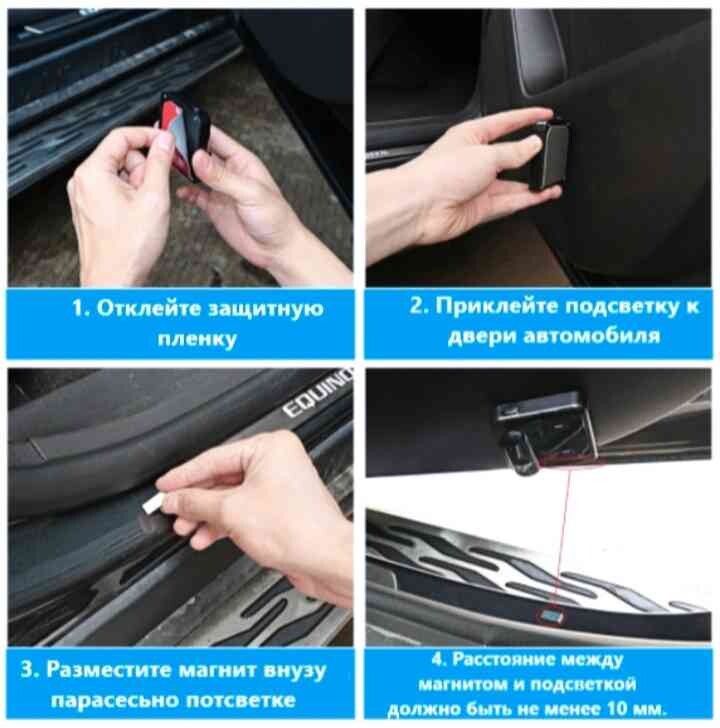 1. Отклейте защитную пленку

2. Приклейте подсветку к двери автомобиля

EQUINO

3. Разместите магнит внузу парасесьно потсветке

4. Расстояние между магнитом и подсветкой должно быть не менее 10 мм.