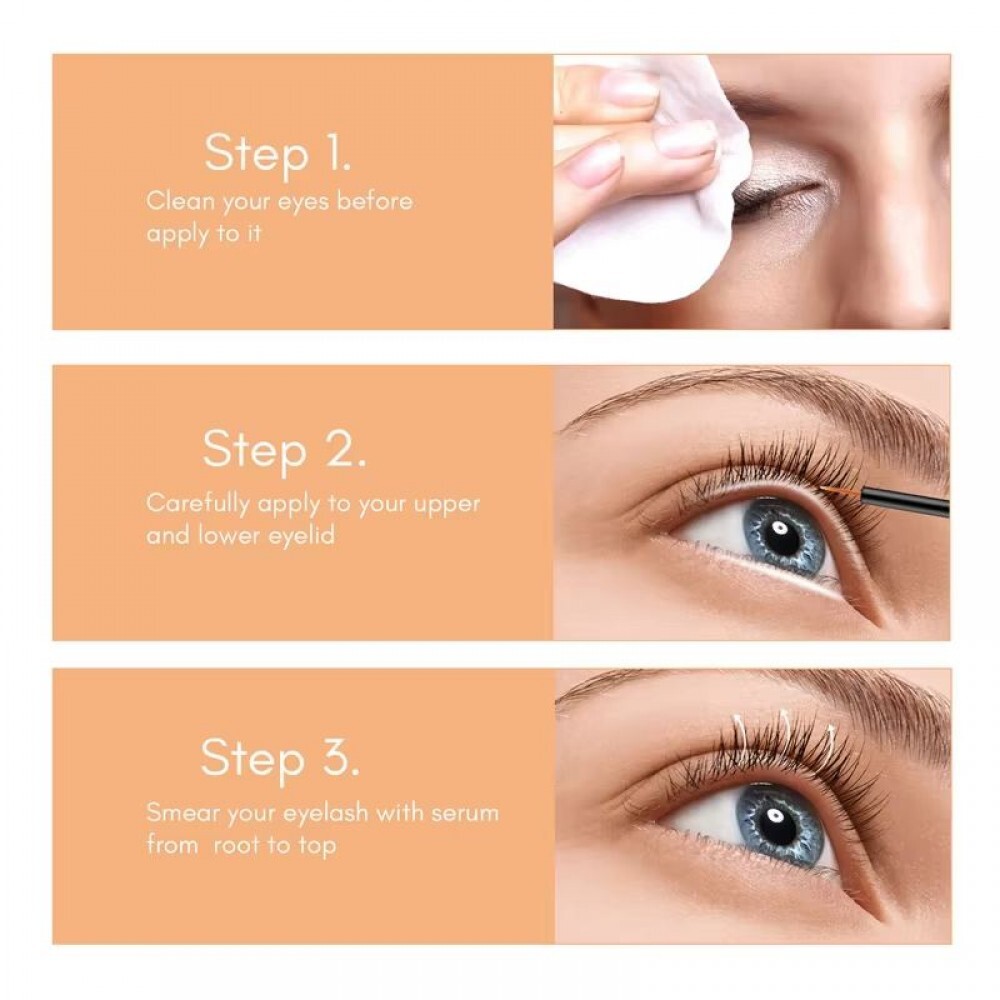 Step 1.
Clean your eyes before apply to it

Step 2.
Carefully apply to your upper and lower eyelid

Step 3.
Smear your eyelash with serum from  root to top