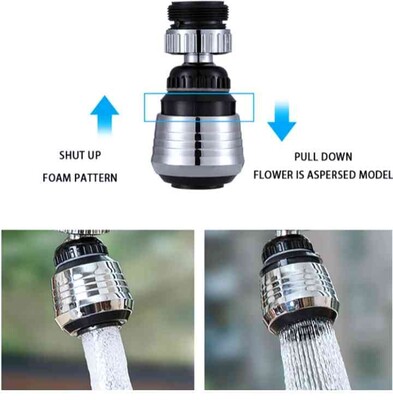 SHUT UP
FOAM PATTERN

PULL DOWN
FLOWER IS ASPERSED MODEL