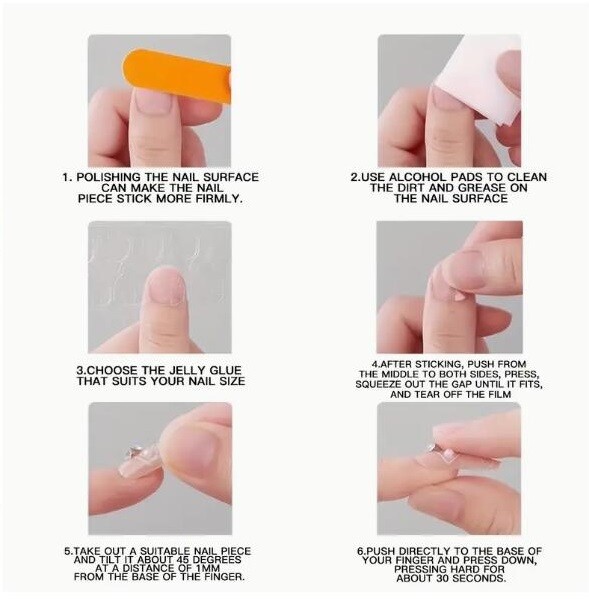 1. POLISHING THE NAIL SURFACE CAN MAKE THE NAIL PIECE STICK MORE FIRMLY.

2.USE ALCOHOL PADS TO CLEAN THE DIRT AND GREASE ON THE NAIL SURFACE

3.CHOOSE THE JELLY GLUE THAT SUITS YOUR NAIL SIZE

4.AFTER STICKING, PUSH FROM THE MIDDLE TO BOTH SIDES, PRESS, SQUEEZE OUT THE GAP UNTIL IT FITS, AND TEAR OFF THE FILM

5.TAKE OUT A SUITABLE NAIL PIECE AND TILT IT ABOUT 45 DEGREES AT A DISTANCE OF 1MM FROM THE BASE OF THE FINGER.

6.PUSH DIRECTLY TO THE BASE OF YOUR FINGER AND PRESS DOWN, PRESSING HARD FOR ABOUT 30 SECONDS.