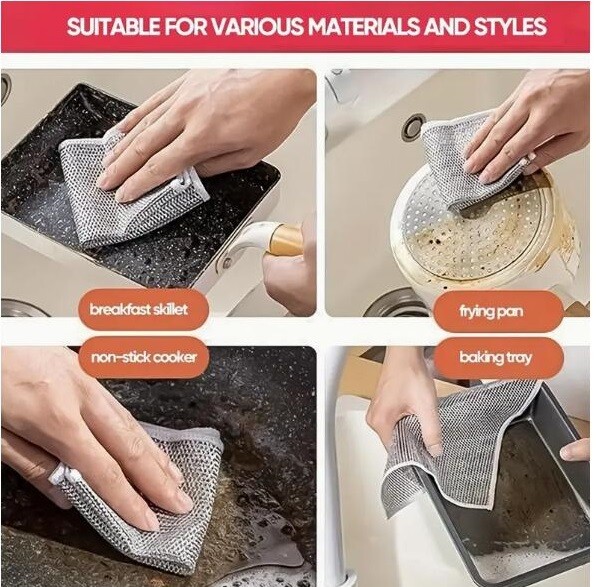 SUITABLE FOR VARIOUS MATERIALS AND STYLES

breakfast skillet

frying pan

non-stick cooker

baking tray