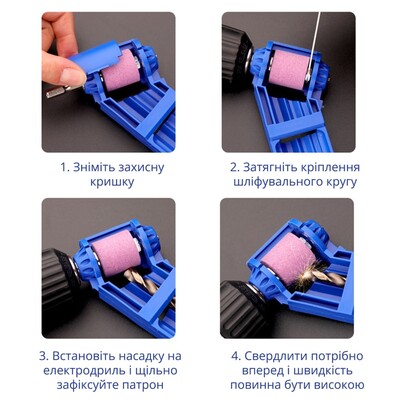 1. Зніміть захисну кришку

2. Затягніть кріплення шліфувального кругу

3. Встановіть насадку на електродриль і щільно зафіксуйте патрон

4. Свердлити потрібно вперед і швидкість повинна бути високою