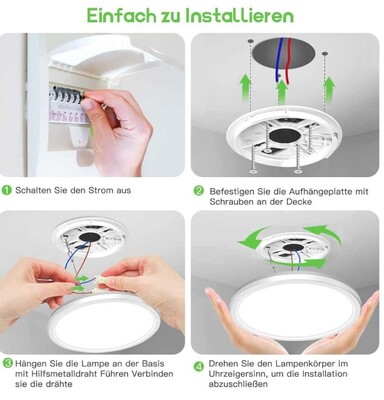 Einfach zu Installieren

1 Schalten Sie den Strom aus

2 Befestigen Sie die Aufhängeplatte mit Schrauben an der Decke

3 Hängen Sie die Lampe an der Basis mit Hilfsmetalldraht Führen Verbinden sie die drähte

4 Drehen Sie den Lampenkörper im Uhrzeigersinn, um die Installation abzuschließen