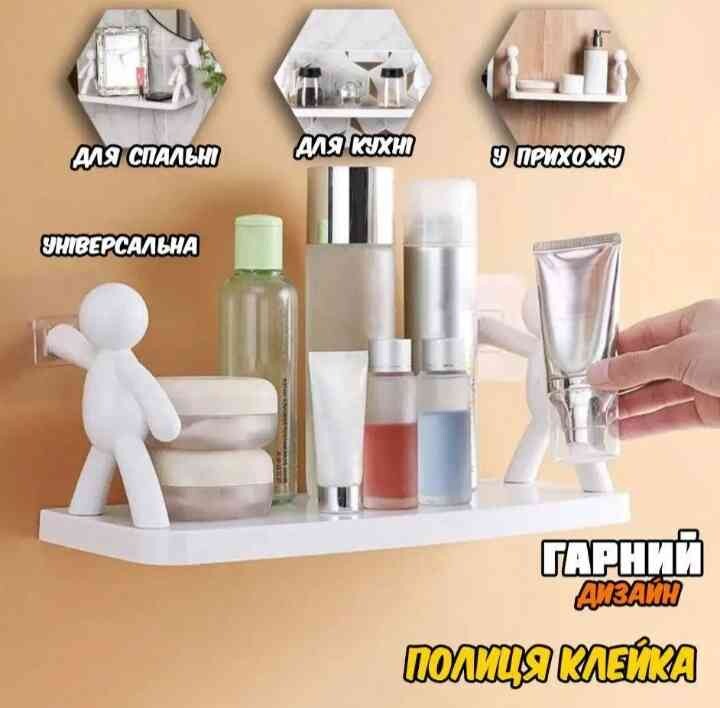 ДЛЯ СПАЛЬНІ

ДЛЯ КУХНІ

У ПРИХОЖУ

УНІВЕРСАЛЬНА

ГАРНИЙ
ДИЗАЙН

ПОЛИЦЯ КЛЕЙКА