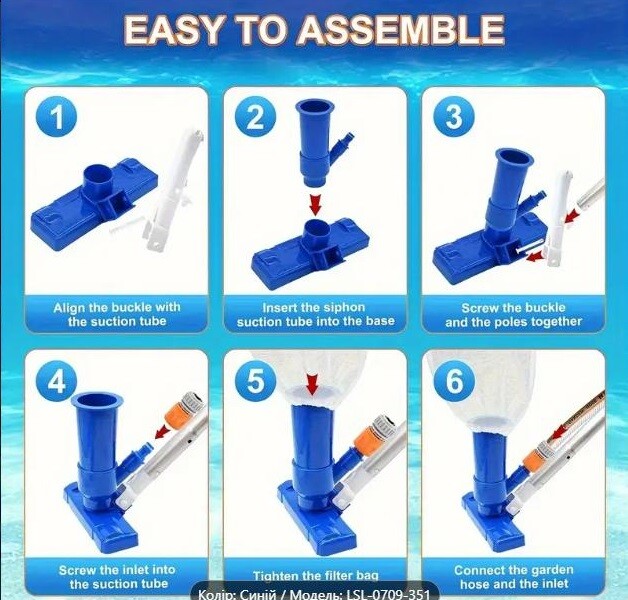 EASY TO ASSEMBLE

1
Align the buckle with the suction tube

2
Insert the siphon suction tube into the base

3
Screw the buckle and the poles together

4
Screw the inlet into the suction tube

5
Tighten the filter bag

6
Connect the garden hose and the inlet

Колір: Синій / Модель: LSL-0709-351